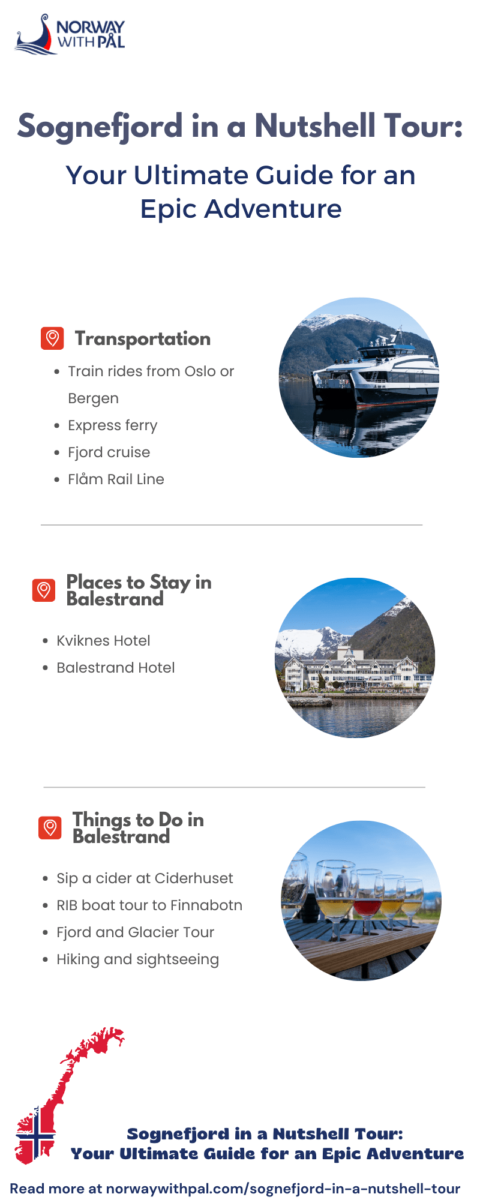 NORWAY WITH PÅL

Sognefjord in a Nutshell Tour:

Your Ultimate Guide for an Epic Adventure

Transportation

- Train rides from Oslo or Bergen
- Express ferry
- Fjord cruise
- Flåm Rail Line

Places to Stay in Balestrand

- Kviknes Hotel
- Balestrand Hotel

Things to Do in Balestrand

- Sip a cider at Ciderhuset
- RIB boat tour to Finnabotn
- Fjord and Glacier Tour
- Hiking and sightseeing

Sognefjord in a Nutshell Tour: Your Ultimate Guide for an Epic Adventure

Read more at norwaywithpal.com/sognefjord-in-a-nutshell-tour