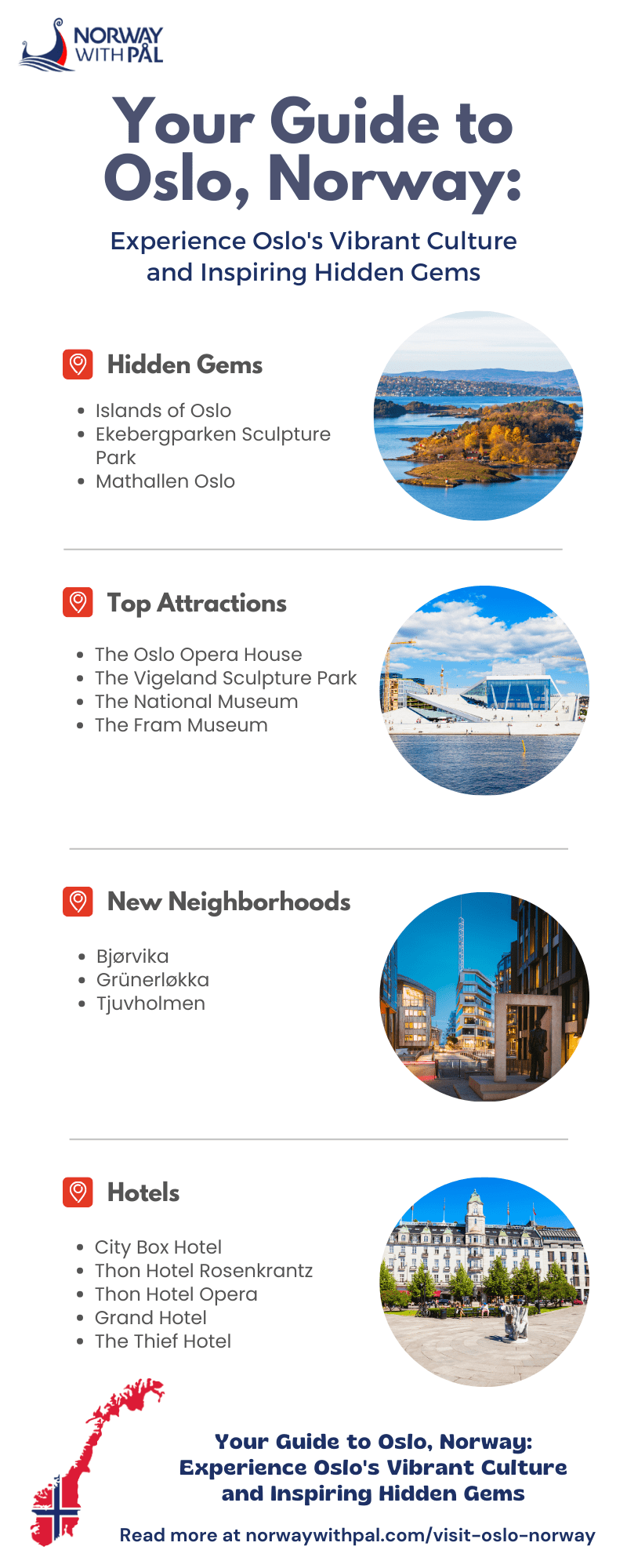 NORWAY WITH PÅL

Your Guide to Oslo, Norway:

Experience Oslo's Vibrant Culture and Inspiring Hidden Gems

Hidden Gems

- Islands of Oslo
- Ekebergparken Sculpture Park
- Mathallen Oslo

Top Attractions

- The Oslo Opera House
- The Vigeland Sculpture Park
- The National Museum
- The Fram Museum

New Neighborhoods

- Bjørvika
- Grünerløkka
- Tjuvholmen

Hotels

- City Box Hotel
- Thon Hotel Rosenkrantz
- Thon Hotel Opera
- Grand Hotel
- The Thief Hotel

Your Guide to Oslo, Norway: Experience Oslo's Vibrant Culture and Inspiring Hidden Gems

Read more at norwaywithpal.com/visit-oslo-norway